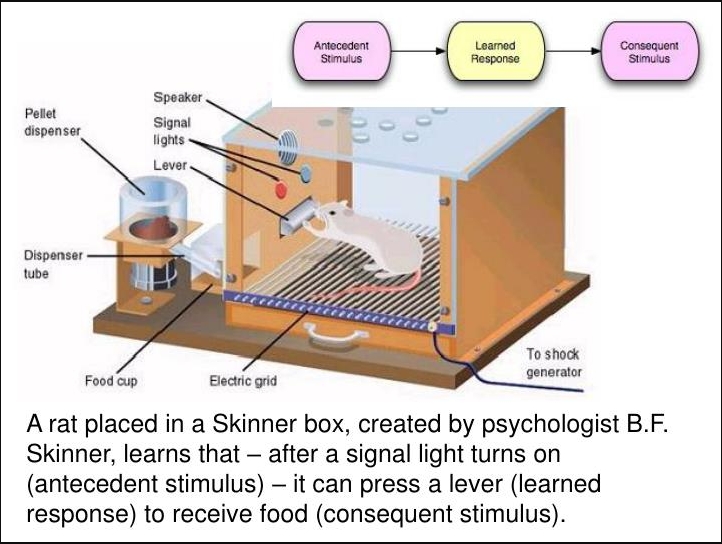 Antecedent Stimulus

Learned Response

Consequent Stimulus

Speaker

Pellet dispenser

Signal lights

Lever

Dispenser tube

Food cup

Electric grid

To shock generator

A rat placed in a Skinner box, created by psychologist B.F. Skinner, learns that – after a signal light turns on (antecedent stimulus) – it can press a lever (learned response) to receive food (consequent stimulus).